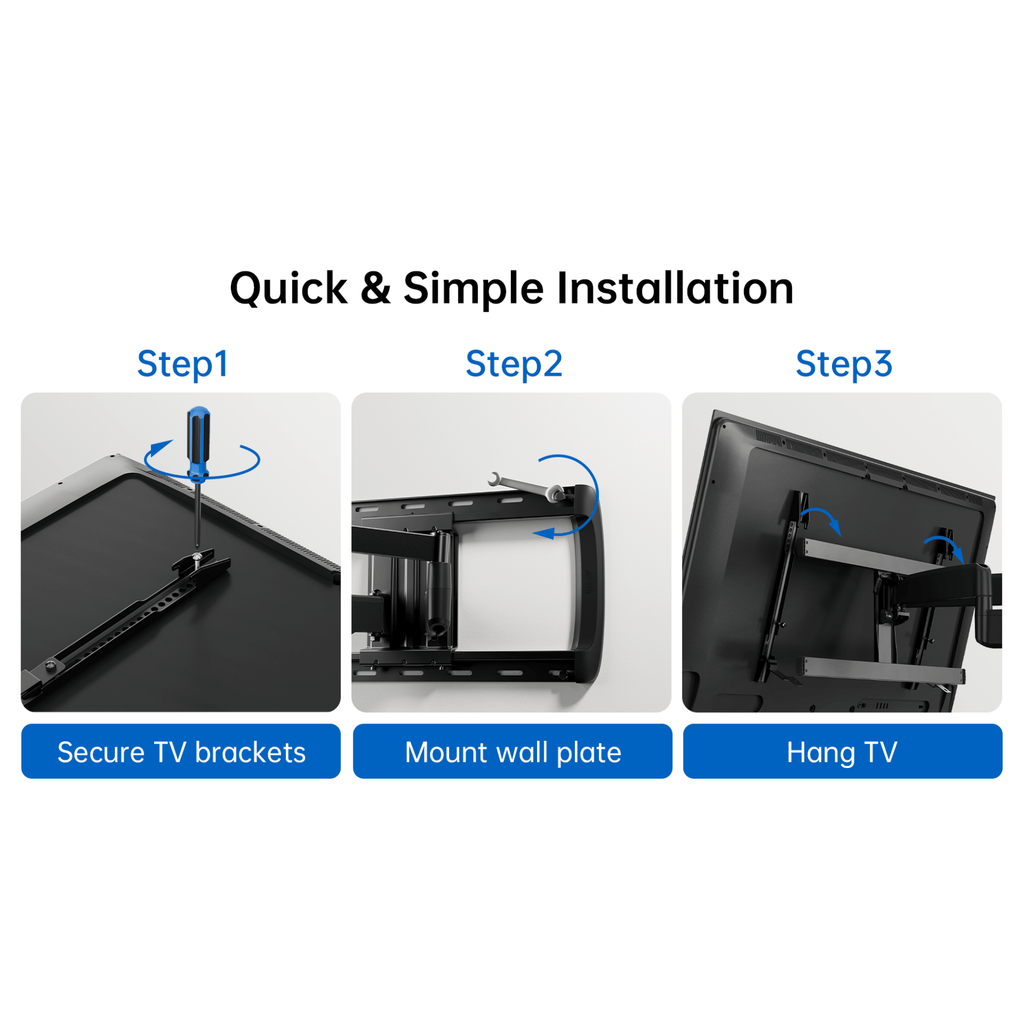 Quick & Simple Installation

Step1

Secure TV brackets

Step2

Mount wall plate

Step3

Hang TV